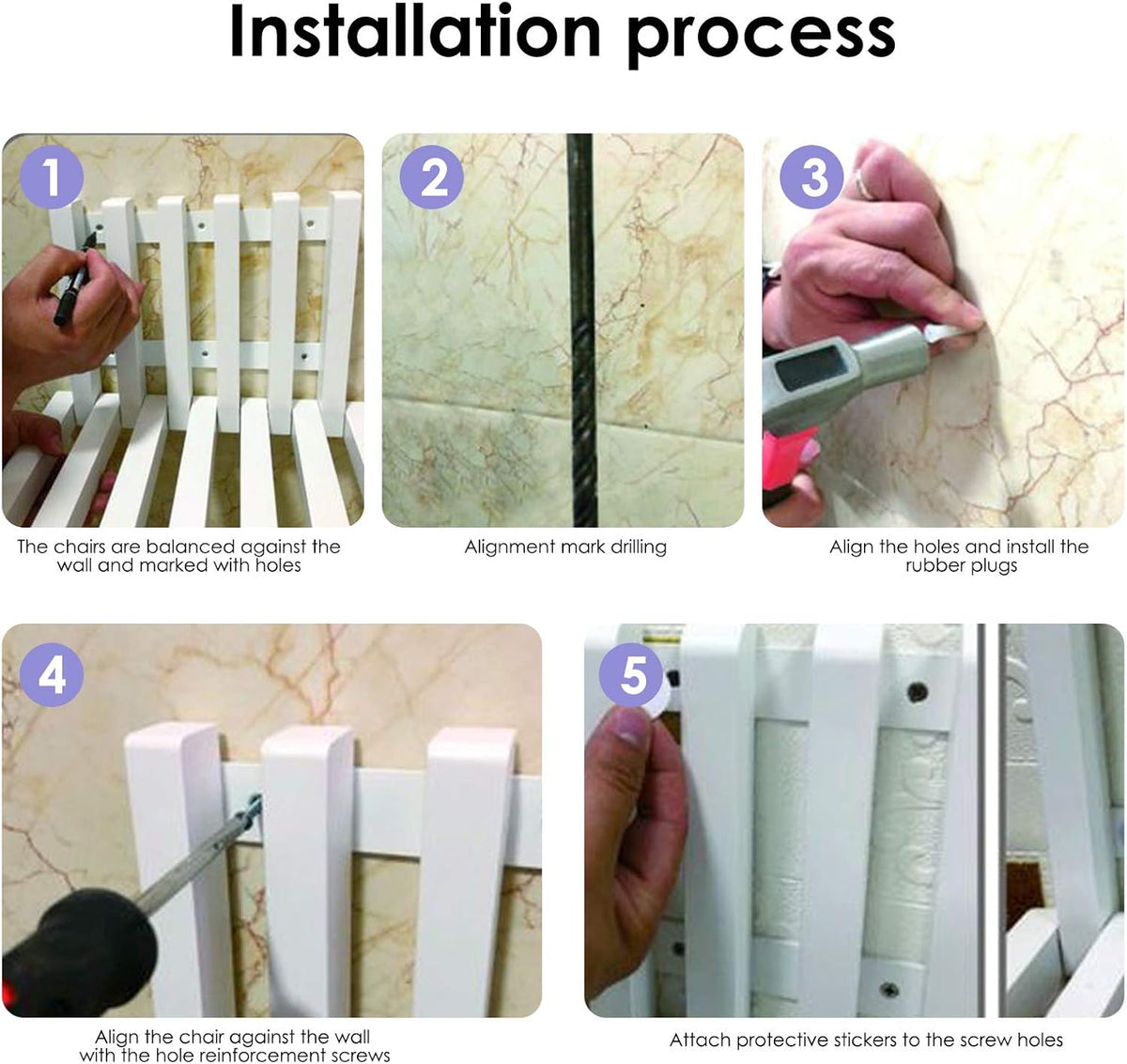 Installation process

1

The chairs are balanced against the wall and marked with holes

2

Alignment mark drilling

3

Align the holes and install the rubber plugs

4

Align the chair against the wall with the hole reinforcement screws

5

Attach protective stickers to the screw holes