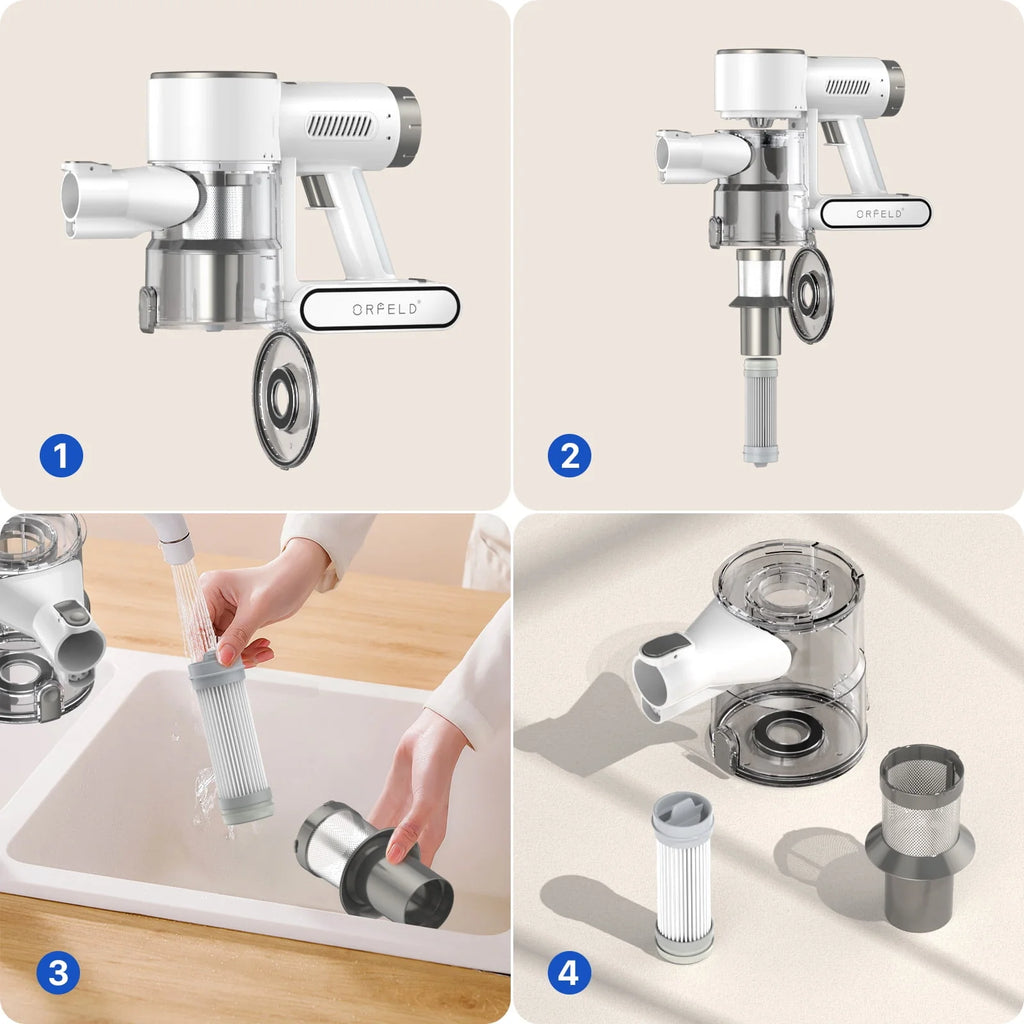 ORFELD®
1
ORFELD®
2
3
4